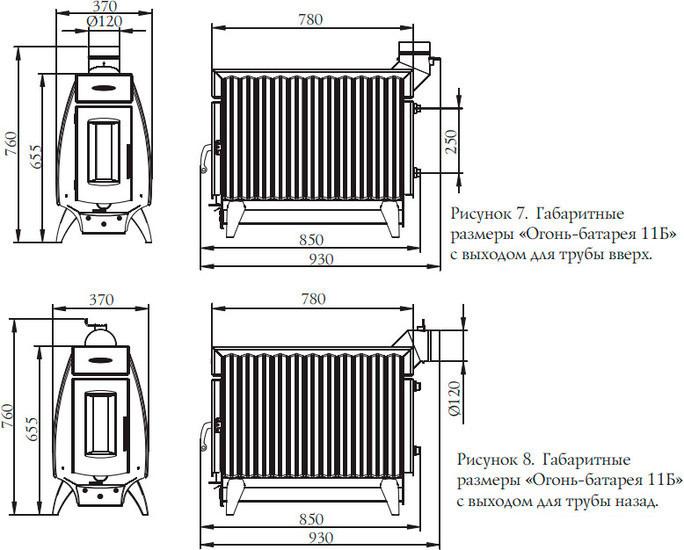 370
Ø120
760
655
780
250
850
930
Рисунок 7. Габаритные размеры «Огонь-батарея 11Б» с выходом для трубы вверх.

370
760
655
780
Ø120
850
930
Рисунок 8. Габаритные размеры «Огонь-батарея 11Б» с выходом для трубы назад.