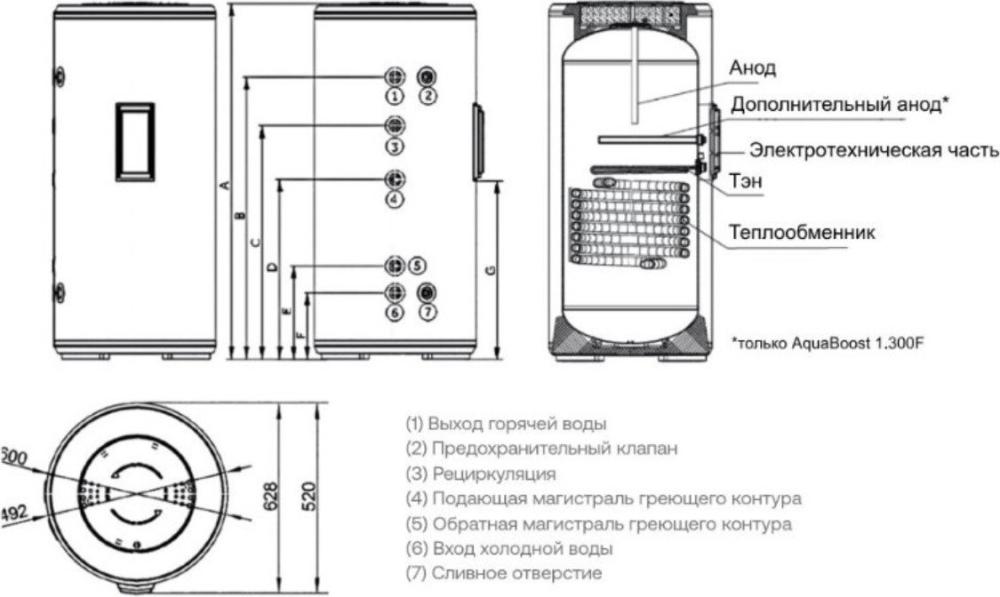 A
B
C
D
E
F
G
1
2
3
4
5
6
7

Анод
Дополнительный анод*
Электротехническая часть
Тэн
Теплообменник

*только AquaBoost 1.300F

600
492
628
520

(1) Выход горячей воды
(2) Предохранительный клапан
(3) Рециркуляция
(4) Подающая магистраль греющего контура
(5) Обратная магистраль греющего контура
(6) Вход холодной воды
(7) Сливное отверстие