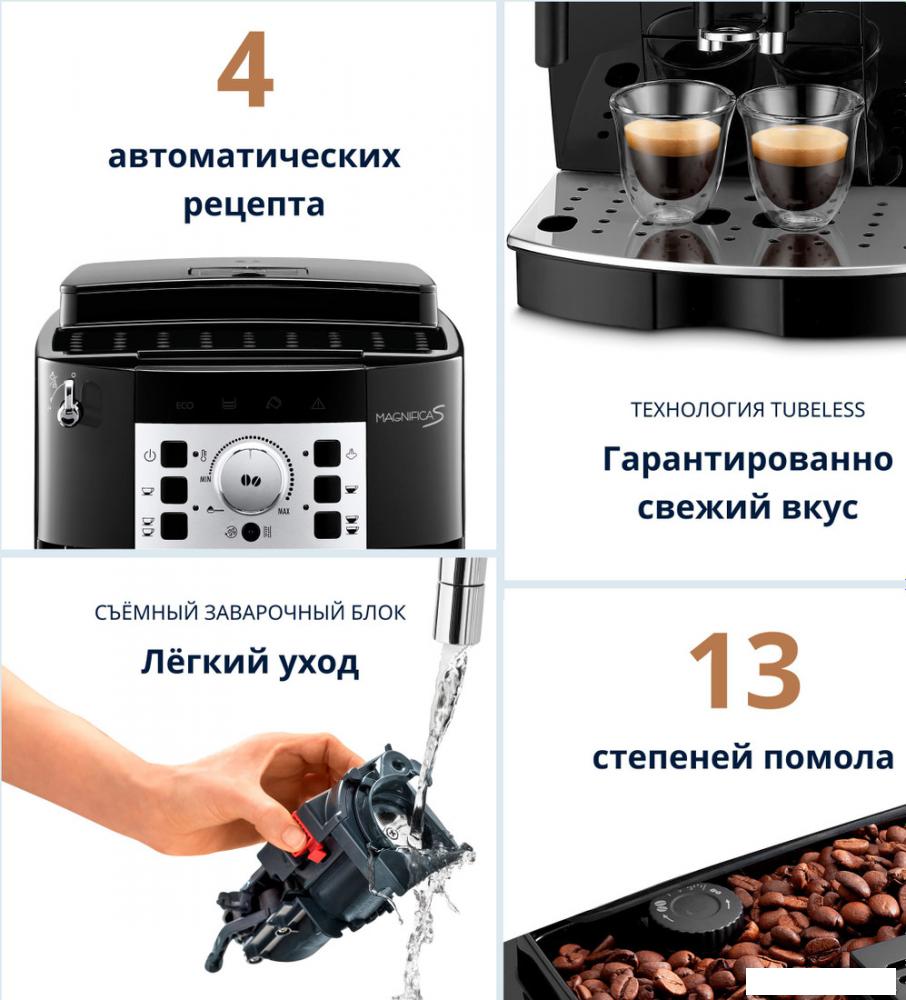 4

автоматических рецепта

ECO

MAGNIFICA S

MIN

MAX

ТЕХНОЛОГИЯ TUBELESS

Гарантированно свежий вкус

СЪЁМНЫЙ ЗАВАРОЧНЫЙ БЛОК

Лёгкий уход

13

степеней помола