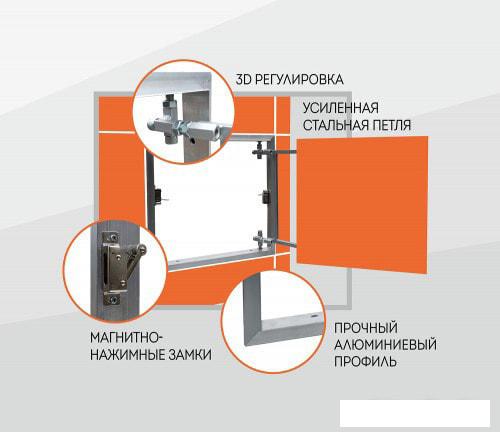 3D РЕГУЛИРОВКА

УСИЛЕННАЯ СТАЛЬНАЯ ПЕТЛЯ

МАГНИТНО-НАЖИМНЫЕ ЗАМКИ

ПРОЧНЫЙ АЛЮМИНИЕВЫЙ ПРОФИЛЬ