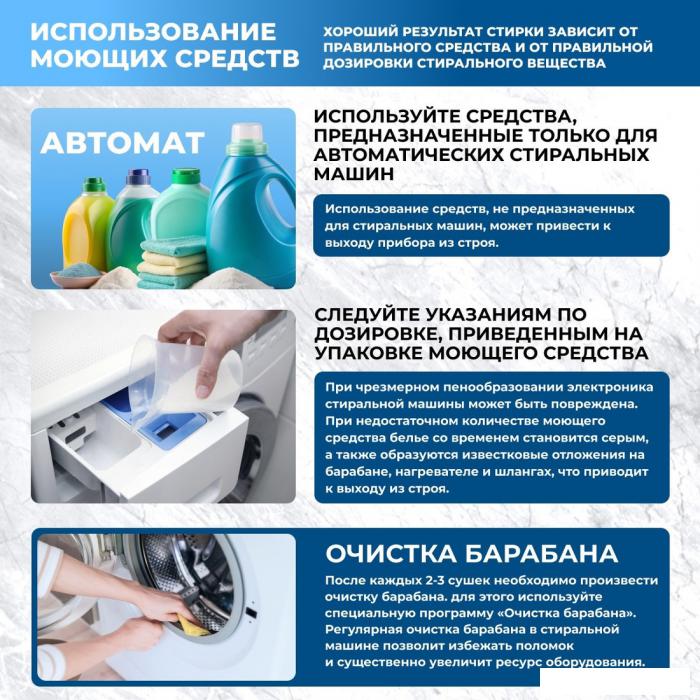 ИСПОЛЬЗОВАНИЕ МОЮЩИХ СРЕДСТВ

ХОРОШИЙ РЕЗУЛЬТАТ СТИРКИ ЗАВИСИТ ОТ ПРАВИЛЬНОГО СРЕДСТВА И ОТ ПРАВИЛЬНОЙ ДОЗИРОВКИ СТИРАЛЬНОГО ВЕЩЕСТВА

АВТОМАТ

ИСПОЛЬЗУЙТЕ СРЕДСТВА, ПРЕДНАЗНАЧЕННЫЕ ТОЛЬКО ДЛЯ АВТОМАТИЧЕСКИХ СТИРАЛЬНЫХ МАШИН

Использование средств, не предназначенных для стиральных машин, может привести к выходу прибора из строя.

СЛЕДУЙТЕ УКАЗАНИЯМ ПО ДОЗИРОВКЕ, ПРИВЕДЕННЫМ НА УПАКОВКЕ МОЮЩЕГО СРЕДСТВА

При чрезмерном пенообразовании электроника стиральной машины может быть повреждена. При недостаточном количестве моющего средства белье со временем становится серым, а также образуются известковые отложения на барабане, нагревателе и шлангах, что приводит к выходу из строя.

ОЧИСТКА БАРАБАНА

После каждых 2-3 сушек необходимо произвести очистку барабана. для этого используйте специальную программу «Очистка барабана». Регулярная очистка барабана в стиральной машине позволит избежать поломок и существенно увеличит ресурс оборудования.