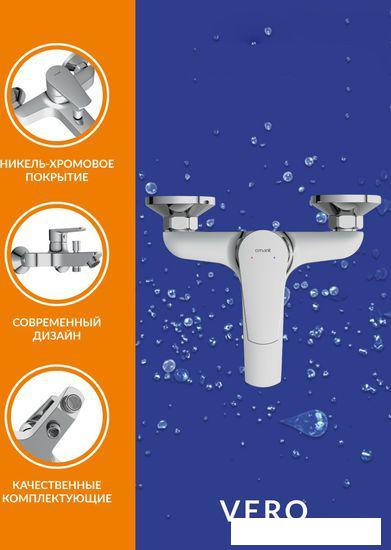 НИКЕЛЬ-ХРОМОВОЕ ПОКРЫТИЕ

СОВРЕМЕННЫЙ ДИЗАЙН

КАЧЕСТВЕННЫЕ КОМПЛЕКТУЮЩИЕ

cersanit

VERO