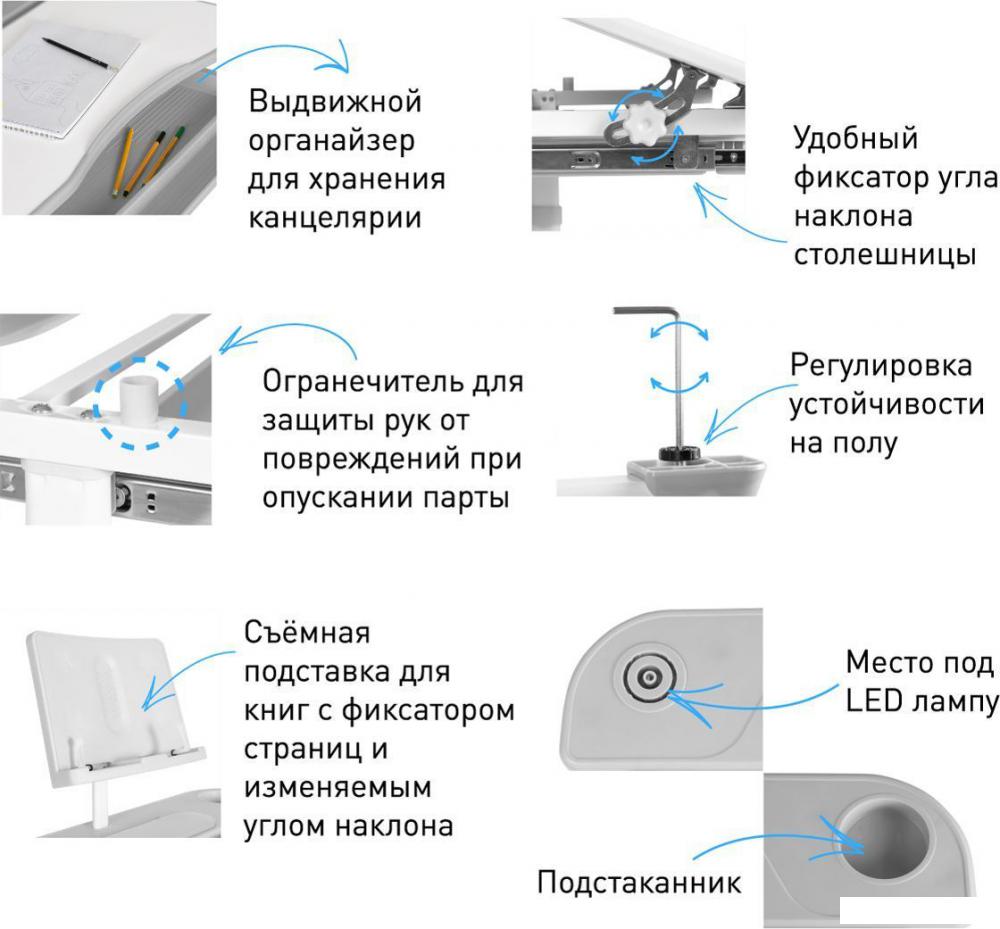 Выдвижной органайзер для хранения канцелярии

Удобный фиксатор угла наклона столешницы

Огранечитель для защиты рук от повреждений при опускании парты

Регулировка устойчивости на полу

Съёмная подставка для книг с фиксатором страниц и изменяемым углом наклона

Место под LED лампу

Подстаканник