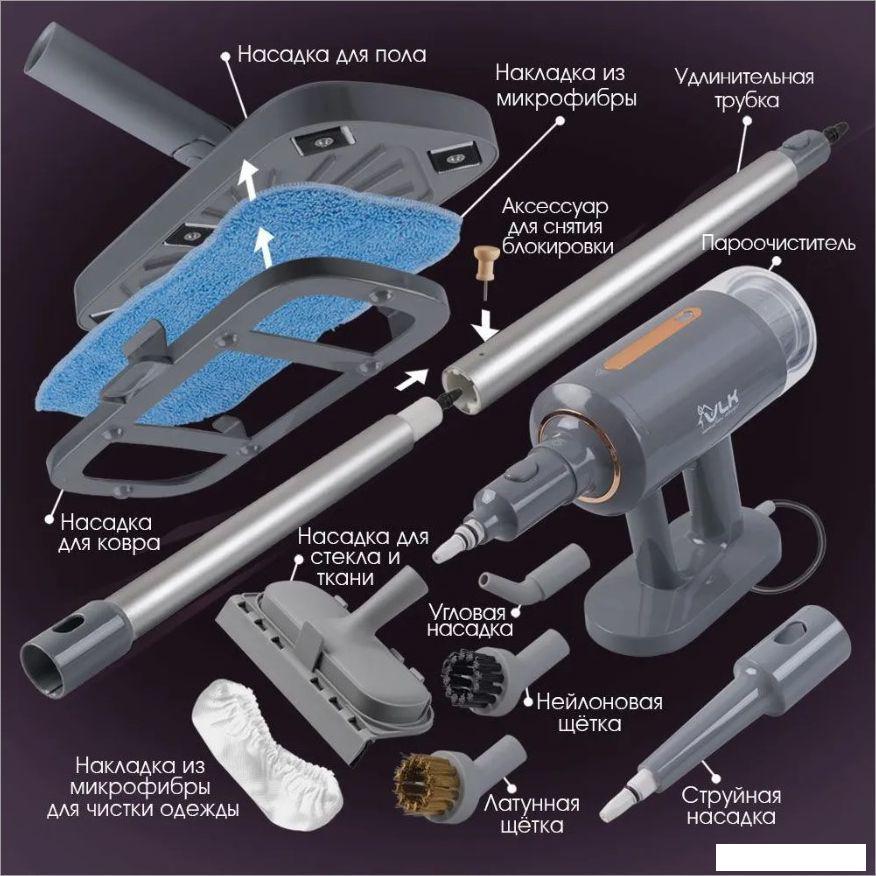 Насадка для пола

Накладка из микрофибры

Удлинительная трубка

Аксессуар для снятия блокировки

Пароочиститель

VLK

Насадка для ковра

Насадка для стекла и ткани

Угловая насадка

Нейлоновая щётка

Накладка из микрофибры для чистки одежды

Латунная щётка

Струйная насадка