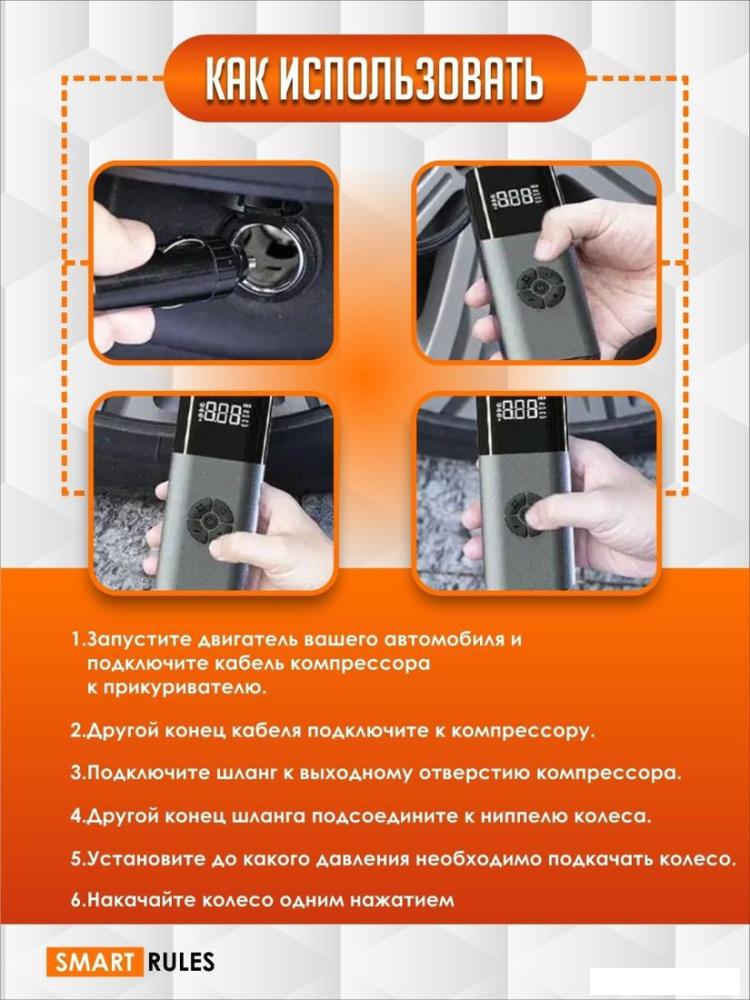 КАК ИСПОЛЬЗОВАТЬ

888

888

888

1.Запустите двигатель вашего автомобиля и подключите кабель компрессора к прикуривателю.

2.Другой конец кабеля подключите к компрессору.

3.Подключите шланг к выходному отверстию компрессора.

4.Другой конец шланга подсоедините к ниппелю колеса.

5.Установите до какого давления необходимо подкачать колесо.

6.Накачайте колесо одним нажатием

SMART RULES