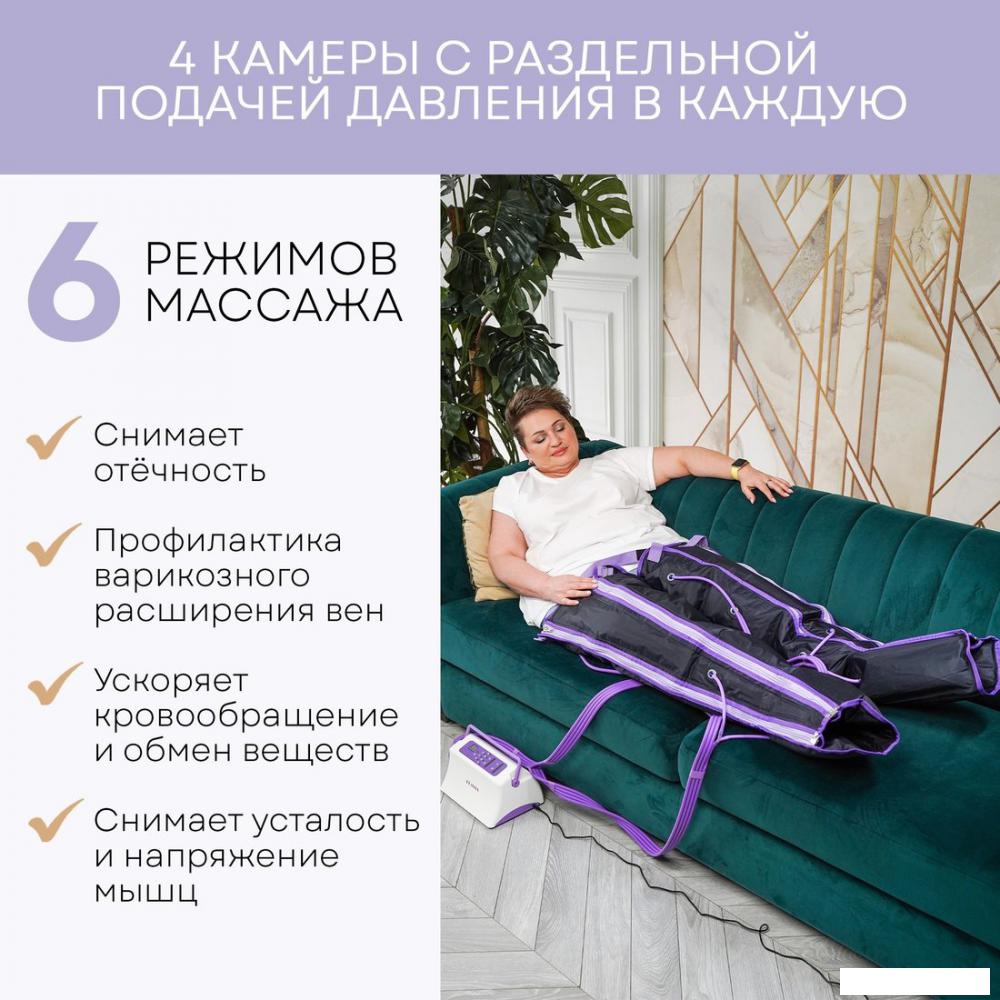 4 КАМЕРЫ С РАЗДЕЛЬНОЙ ПОДАЧЕЙ ДАВЛЕНИЯ В КАЖДУЮ

6 РЕЖИМОВ МАССАЖА

Снимает отёчность

Профилактика варикозного расширения вен

Ускоряет кровообращение и обмен веществ

Снимает усталость и напряжение мышц