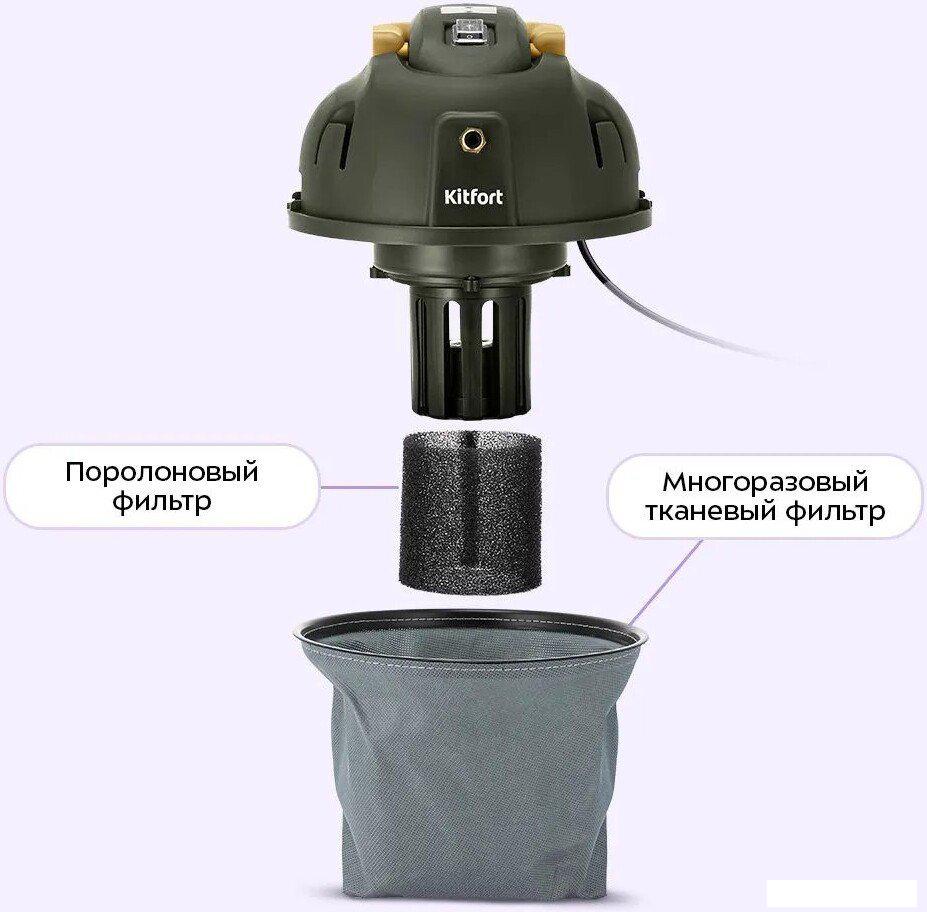 Kitfort

Поролоновый фильтр

Многоразовый тканевый фильтр