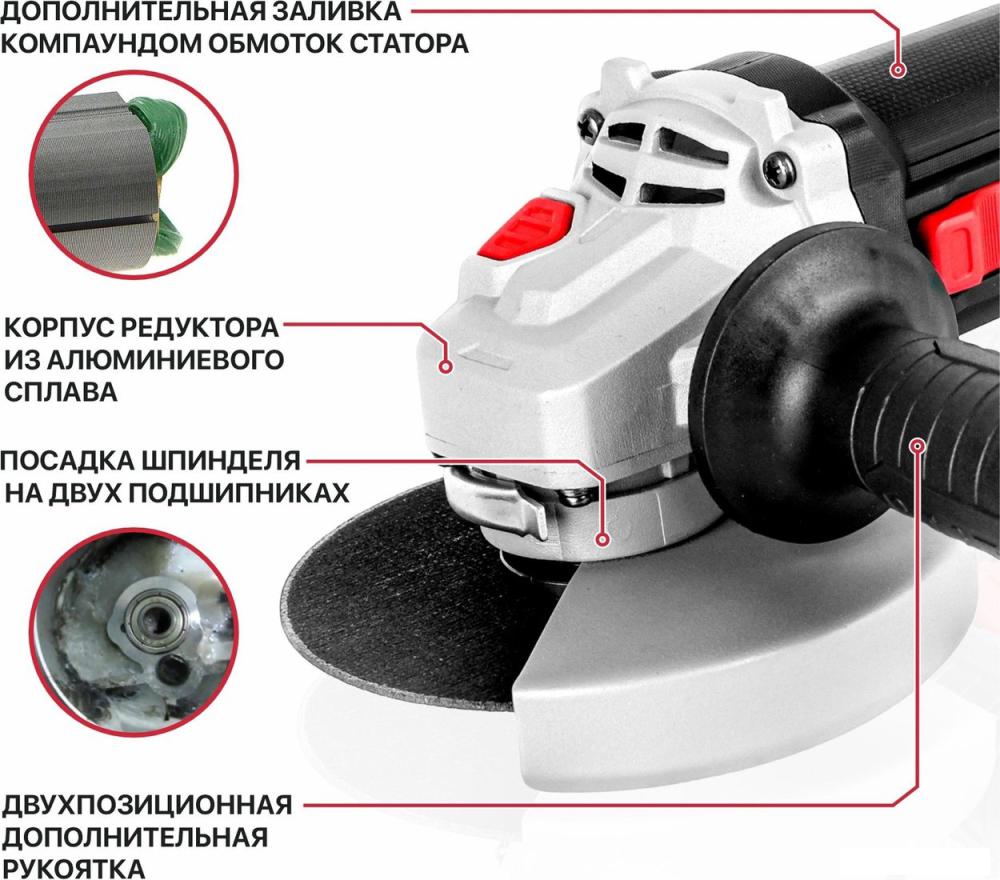 ДОПОЛНИТЕЛЬНАЯ ЗАЛИВКА КОМПАУНДОМ ОБМОТОК СТАТОРА

КОРПУС РЕДУКТОРА ИЗ АЛЮМИНИЕВОГО СПЛАВА

ПОСАДКА ШПИНДЕЛЯ НА ДВУХ ПОДШИПНИКАХ

ДВУХПОЗИЦИОННАЯ ДОПОЛНИТЕЛЬНАЯ РУКОЯТКА