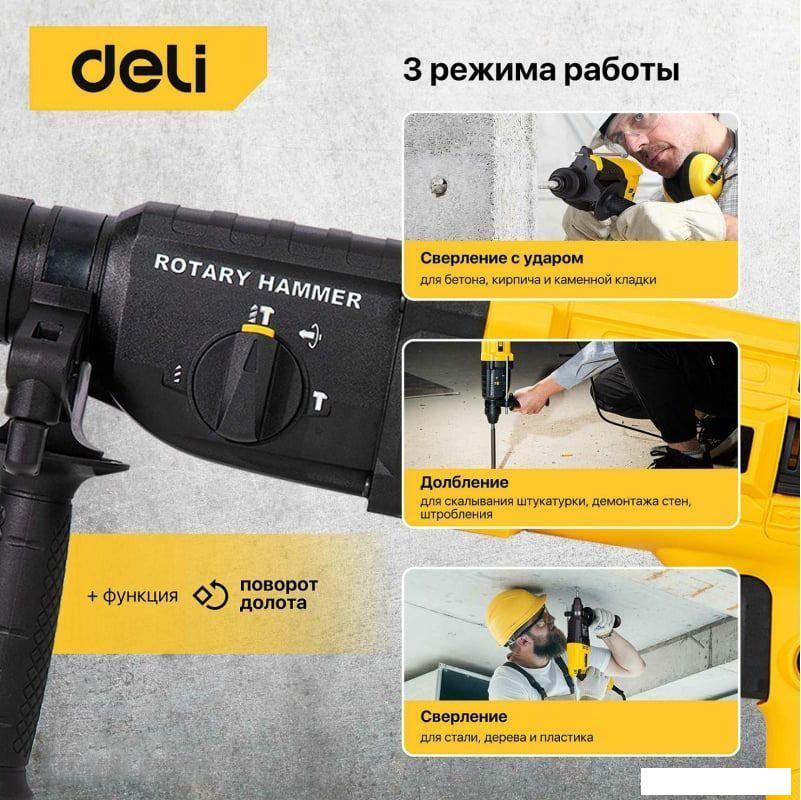 deli

3 режима работы

ROTARY HAMMER

Сверление с ударом
для бетона, кирпича и каменной кладки

Долбление
для скалывания штукатурки, демонтажа стен, штробления

+ функция поворот долота

Сверление
для стали, дерева и пластика