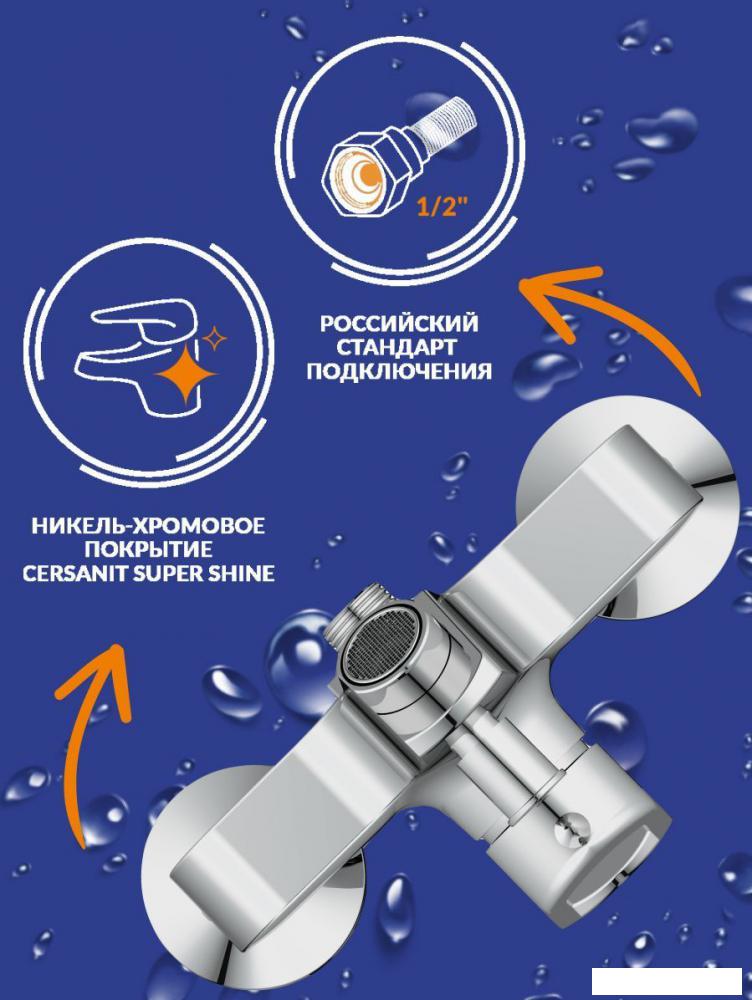 1/2"

РОССИЙСКИЙ СТАНДАРТ ПОДКЛЮЧЕНИЯ

НИКЕЛЬ-ХРОМОВОЕ ПОКРЫТИЕ CERSANIT SUPER SHINE