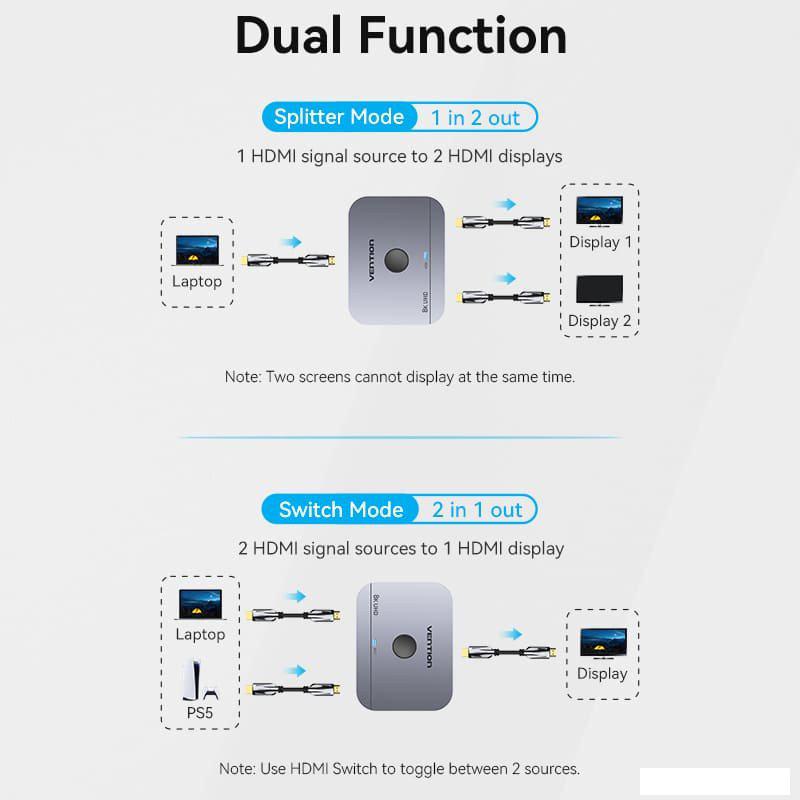 Dual Function

Splitter Mode 1 in 2 out

1 HDMI signal source to 2 HDMI displays

Laptop

VENTION

8K UHD

Display 1

Display 2

Note: Two screens cannot display at the same time.

Switch Mode 2 in 1 out

2 HDMI signal sources to 1 HDMI display

Laptop

PS5

8K UHD

VENTION

Display

Note: Use HDMI Switch to toggle between 2 sources.