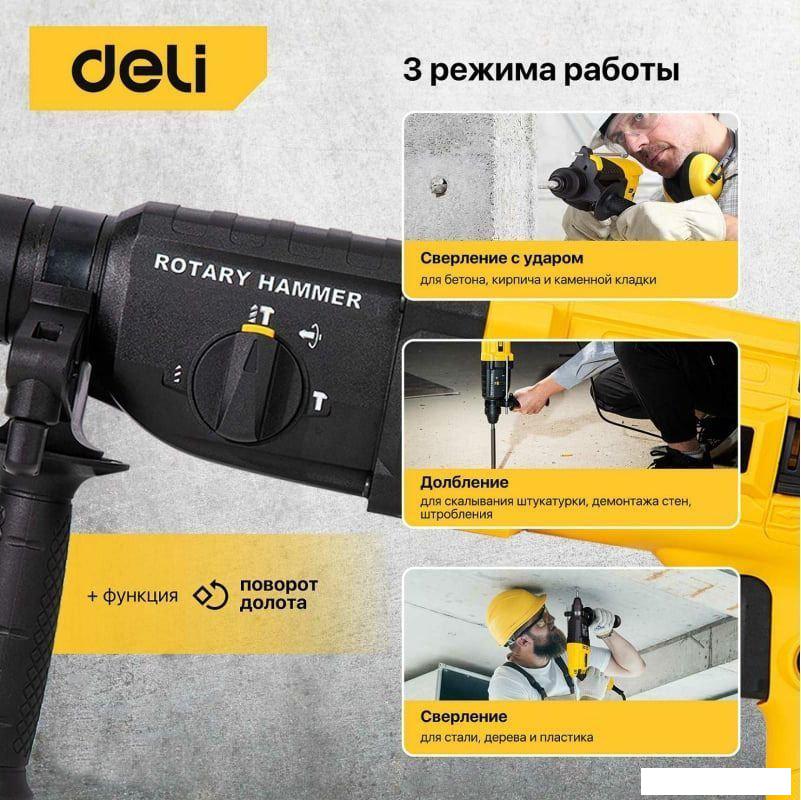 deli

3 режима работы

ROTARY HAMMER

Сверление с ударом
для бетона, кирпича и каменной кладки

Долбление
для скалывания штукатурки, демонтажа стен, штробления

+ функция поворот долота

Сверление
для стали, дерева и пластика