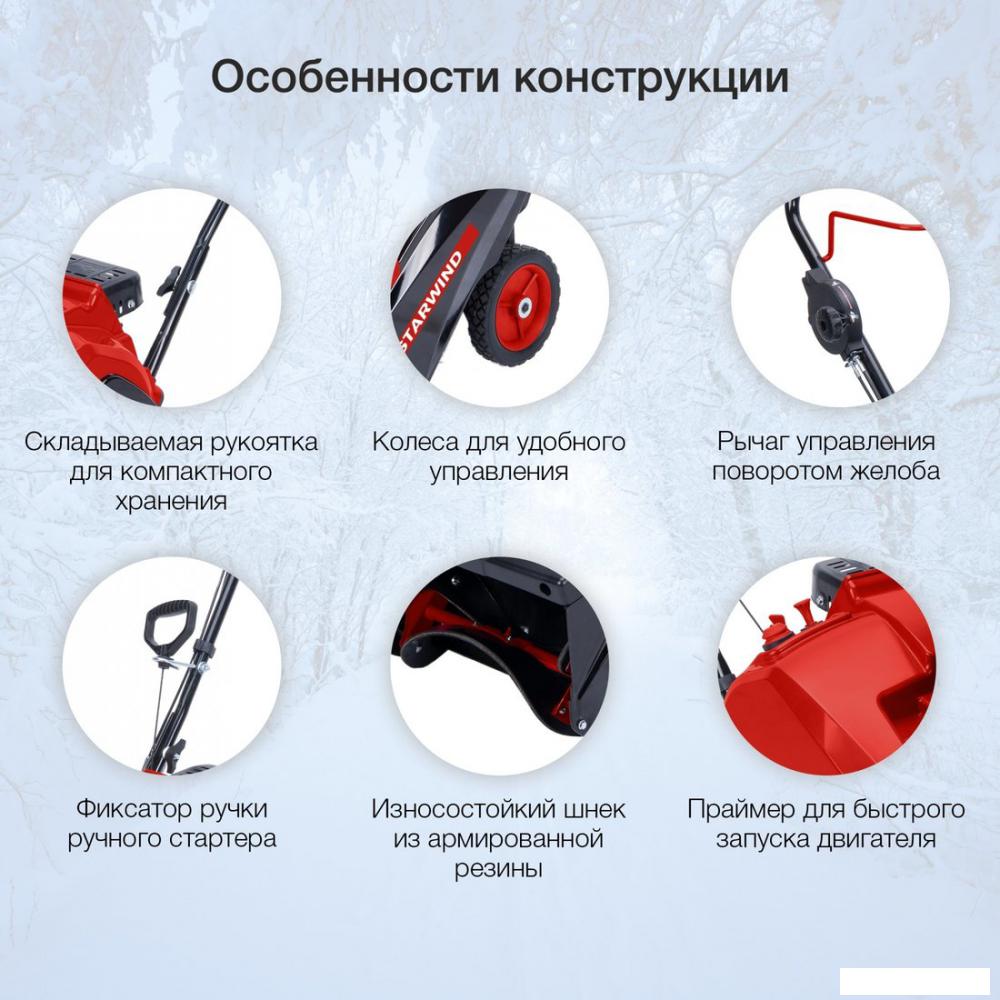 Особенности конструкции

STARWIND

Складываемая рукоятка для компактного хранения

Колеса для удобного управления

Рычаг управления поворотом желоба

Фиксатор ручки ручного стартера

Износостойкий шнек из армированной резины

Праймер для быстрого запуска двигателя