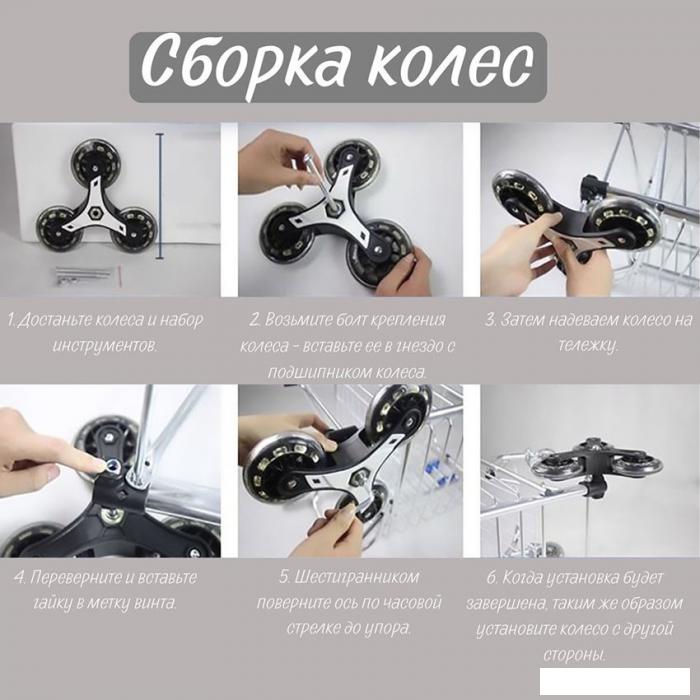 Сборка колес

1. Достаньте колеса и набор инструментов.

2. Возьмите болт крепления колеса - вставьте ее в гнездо с подшипником колеса.

3. Затем надеваем колесо на тележку.

4. Переверните и вставьте гайку в метку винта.

5. Шестигранником поверните ось по часовой стрелке до упора.

6. Когда установка будет завершена, таким же образом установите колесо с другой стороны.