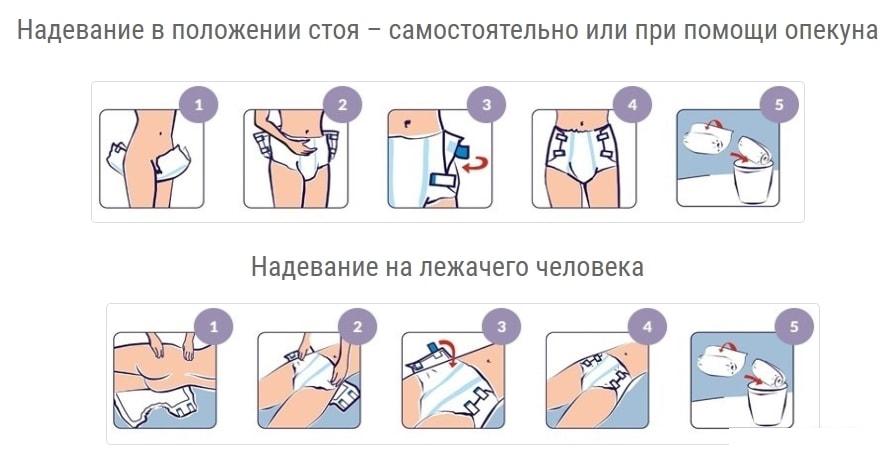 Надевание в положении стоя – самостоятельно или при помощи опекуна

1 2 3 4 5

Надевание на лежачего человека

1 2 3 4 5