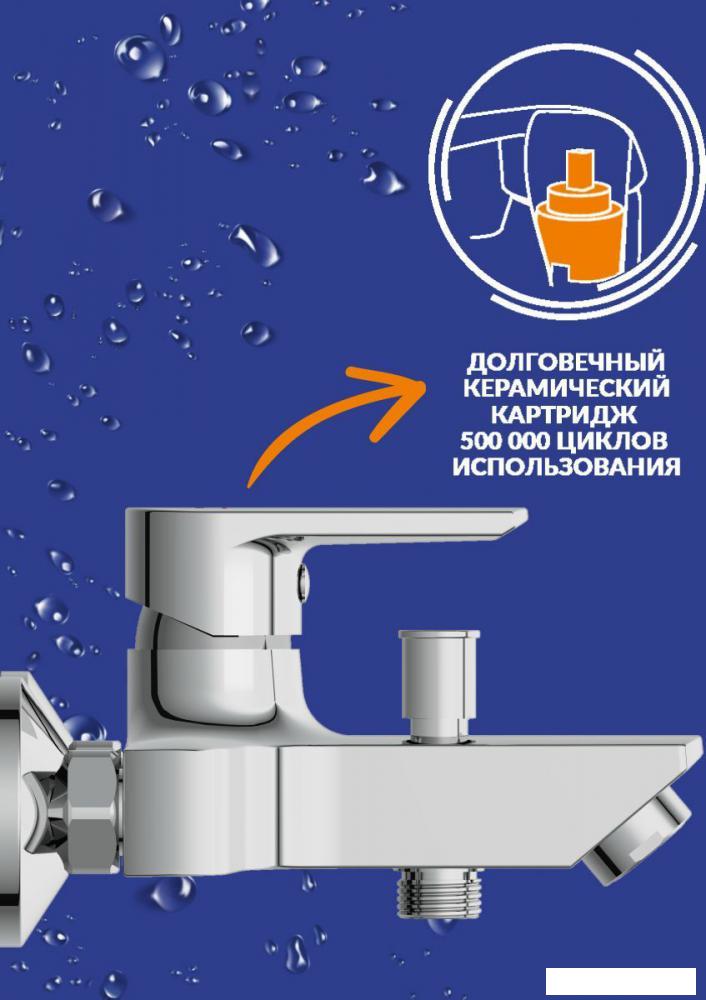 ДОЛГОВЕЧНЫЙ КЕРАМИЧЕСКИЙ КАРТРИДЖ 500 000 ЦИКЛОВ ИСПОЛЬЗОВАНИЯ