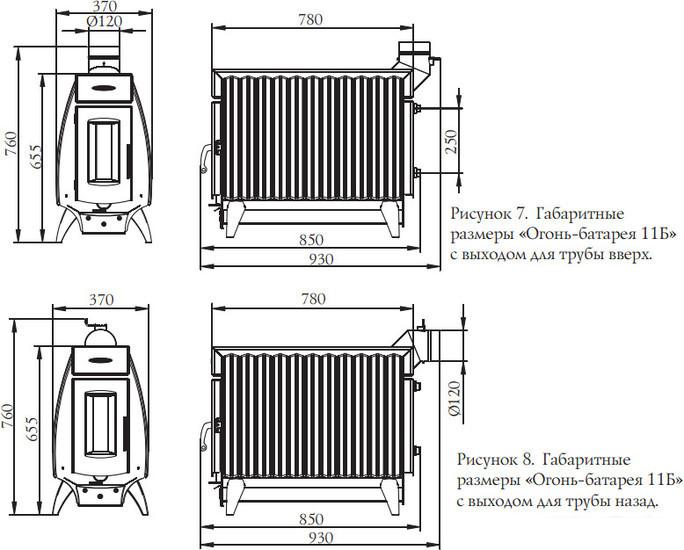 370
Ø120
760
655
780
250
850
930

Рисунок 7. Габаритные размеры «Огонь-батарея 11Б» с выходом для трубы вверх.

370
760
655
780
Ø120
850
930

Рисунок 8. Габаритные размеры «Огонь-батарея 11Б» с выходом для трубы назад.