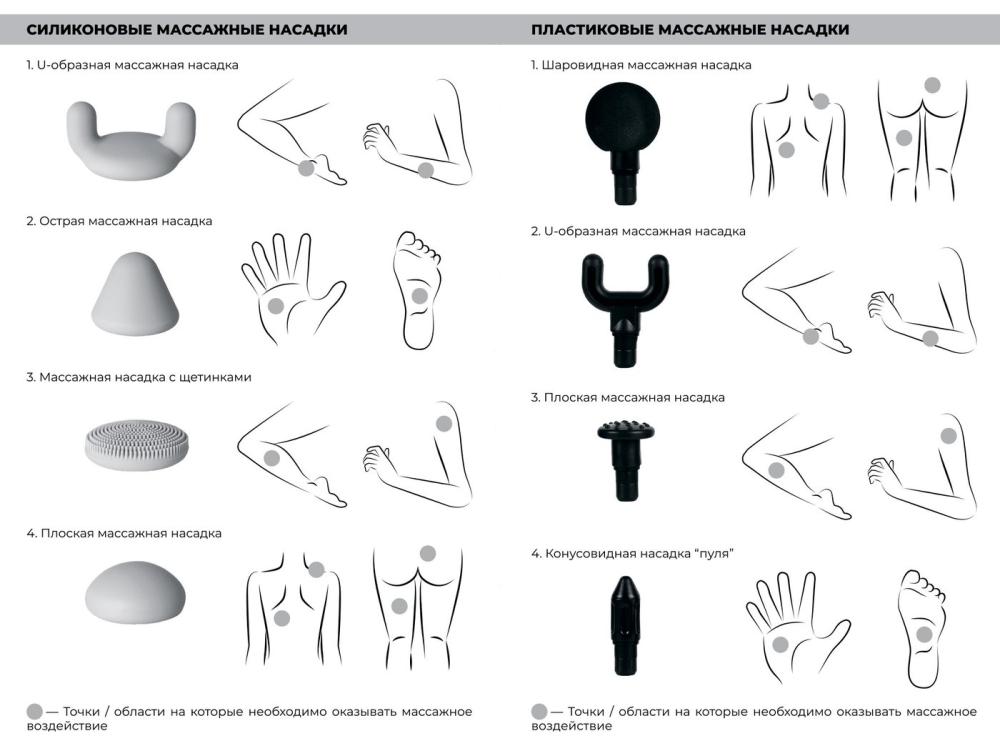 СИЛИКОНОВЫЕ МАССАЖНЫЕ НАСАДКИ

1. U-образная массажная насадка

2. Острая массажная насадка

3. Массажная насадка с щетинками

4. Плоская массажная насадка

— Точки / области на которые необходимо оказывать массажное воздействие

ПЛАСТИКОВЫЕ МАССАЖНЫЕ НАСАДКИ

1. Шаровидная массажная насадка

2. U-образная массажная насадка

3. Плоская массажная насадка

4. Конусовидная насадка "пуля"

— Точки / области на которые необходимо оказывать массажное воздействие